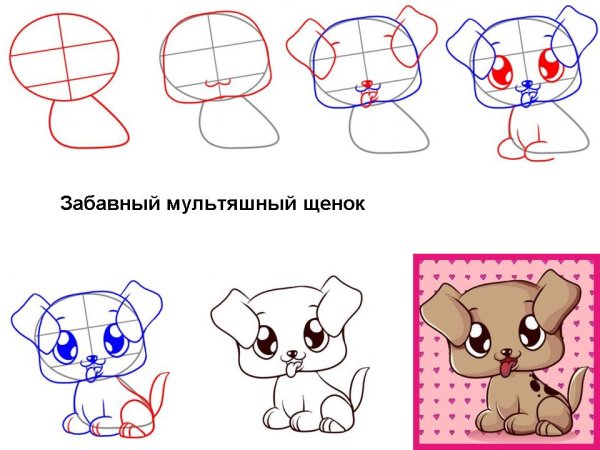 Забавный мультяшный щенок