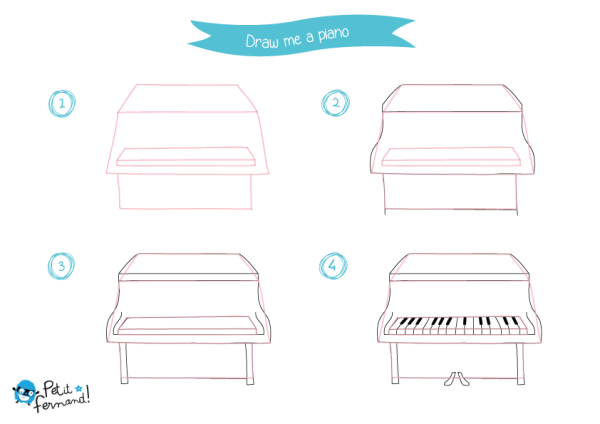 Draw me a piano

1

2

3

4

Petit fernand!