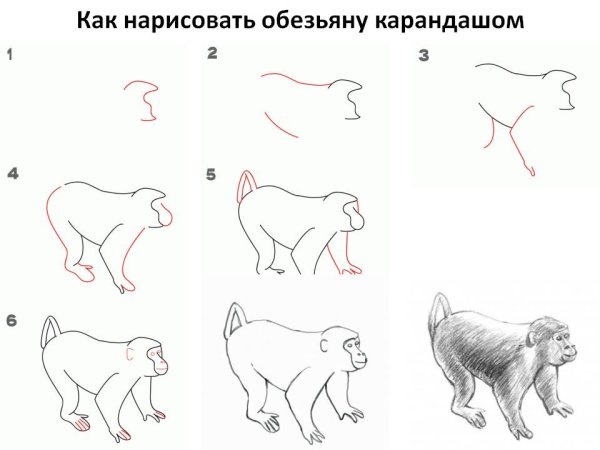 Как нарисовать обезьяну карандашом

1

2

3

4

5

6