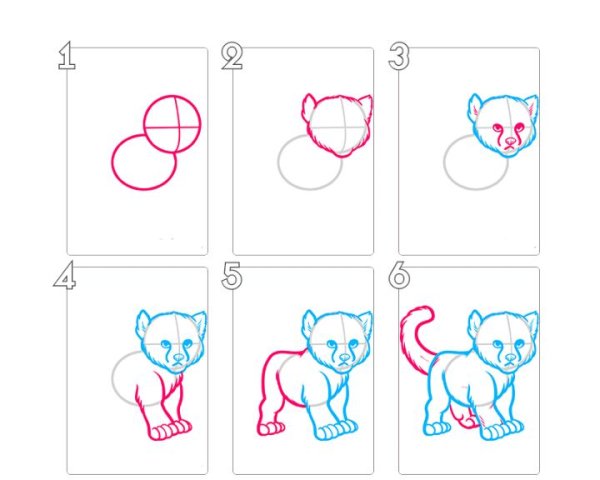 1

2

3

4

5

6