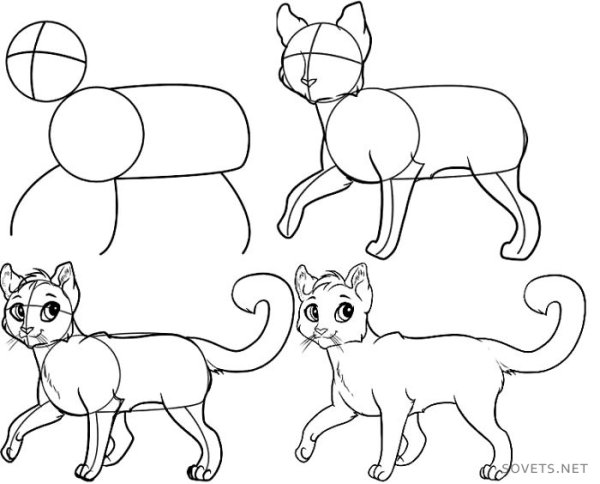 SOVETS.NET