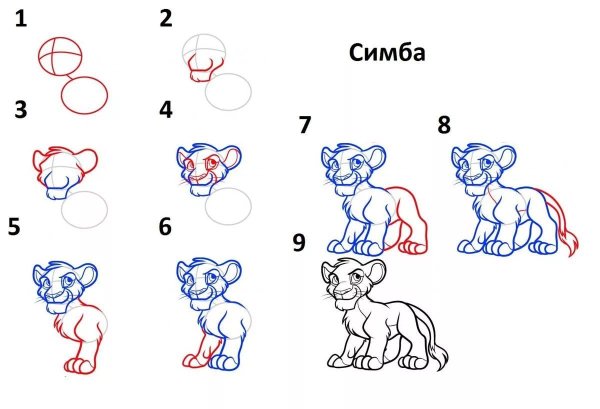 1

2

Симба

3

4

7

8

5

6

9