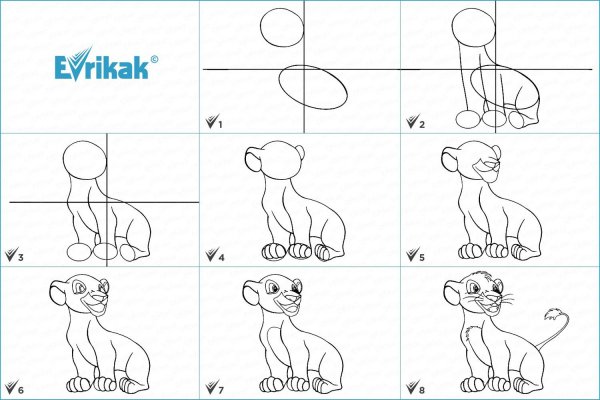 Evrikak©

1

2

3

4

5

6

7

8