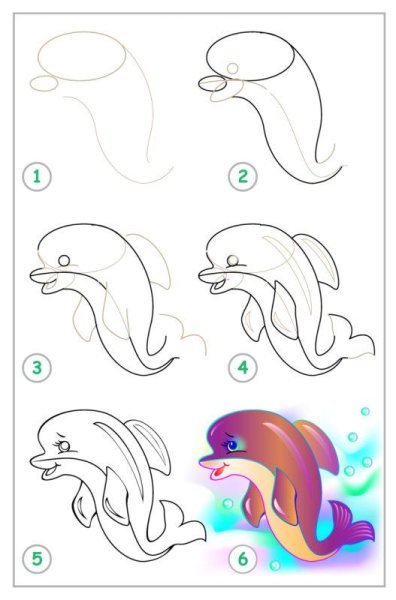 1
2
3
4
5
6