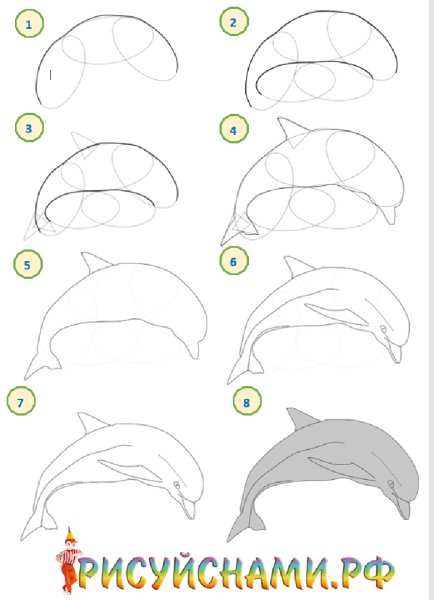 1
2
3
4
5
6
7
8
РИСУЙСНАМИ.РФ