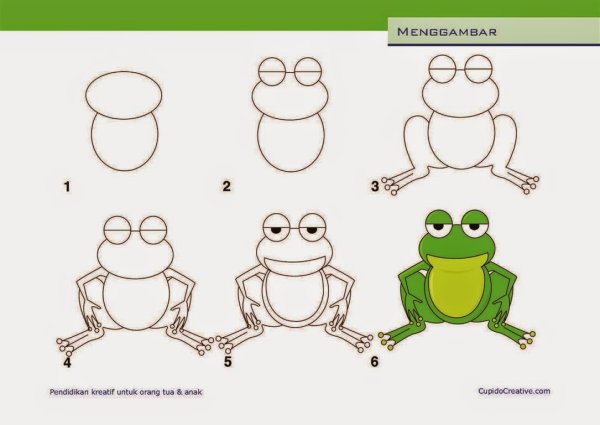 MENGGAMBAR

1

2

3

4

5

6

Pendidikan kreatif untuk orang tua & anak

CupidoCreative.com