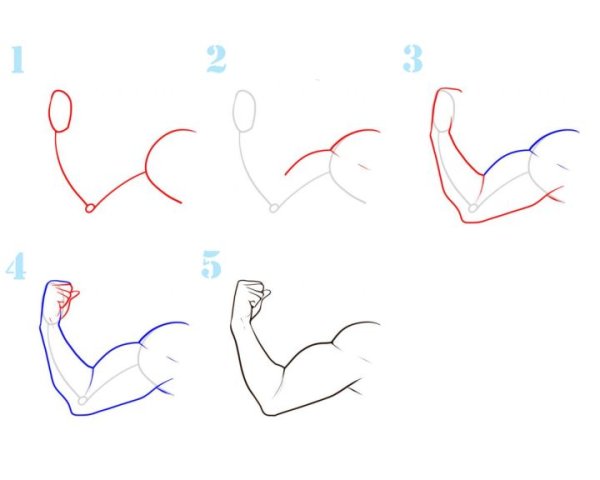 1

2

3

4

5