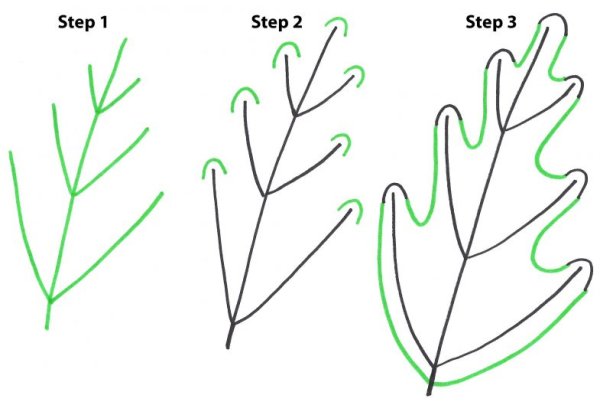 Step 1

Step 2

Step 3