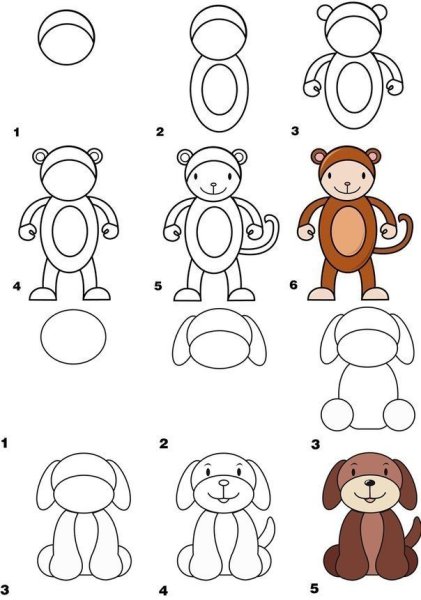 1
2
3
4
5
6
1
2
3
3
4
5