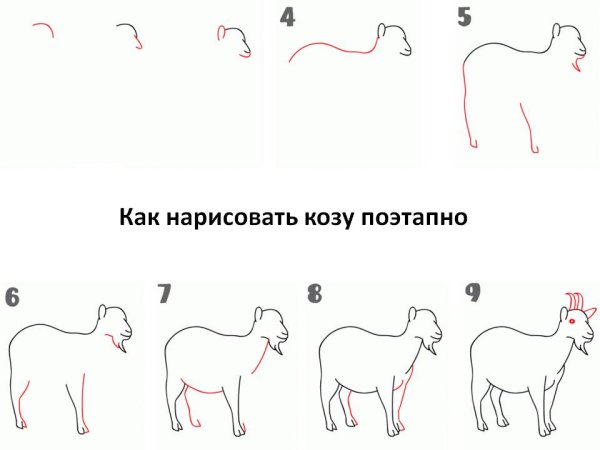 4

5

Как нарисовать козу поэтапно

6

7

8

9