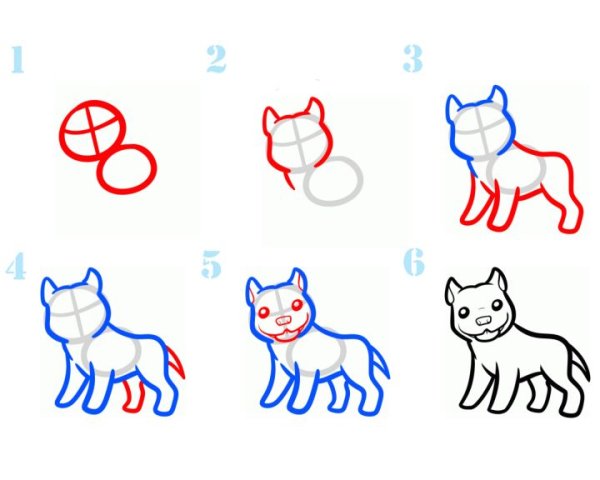 1

2

3

4

5

6