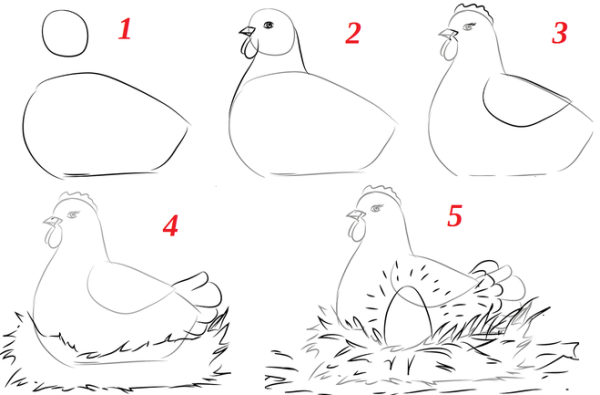 1
2
3
4
5