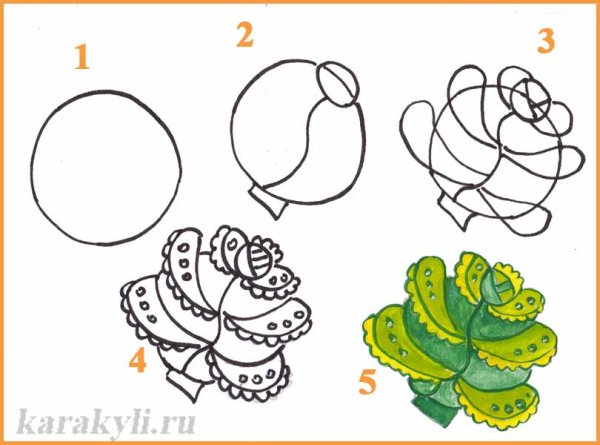 1
2
3
4
5
karakyli.ru