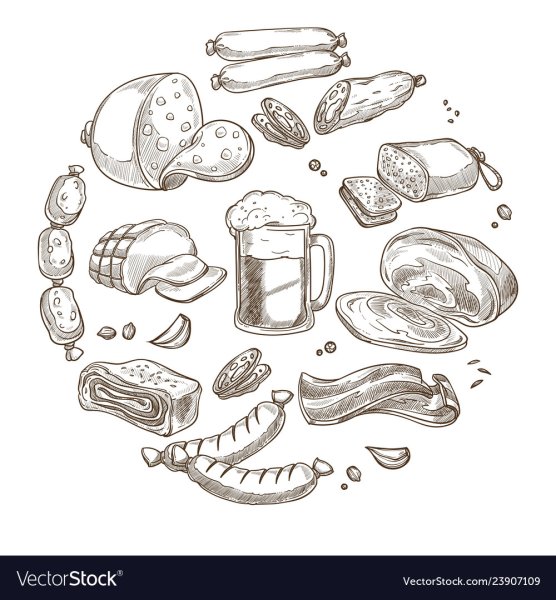 VectorStock®
VectorStock.com/23907109