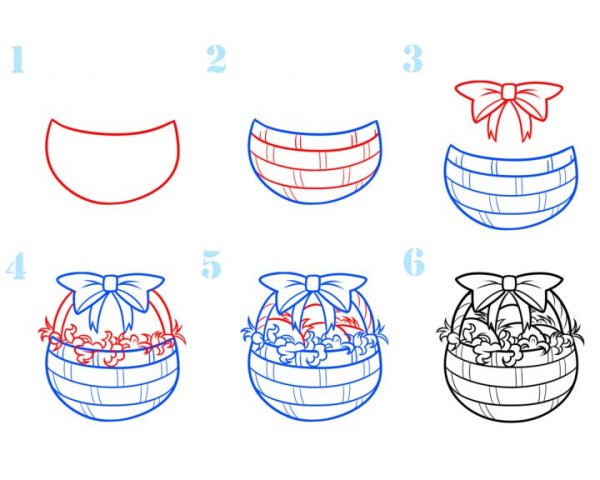 1

2

3

4

5

6