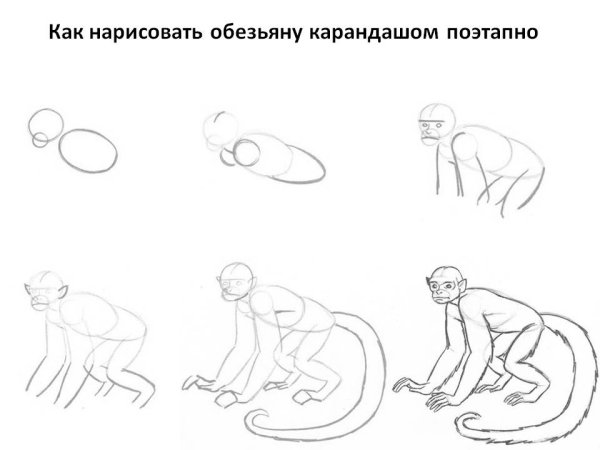 Как нарисовать обезьяну карандашом поэтапно