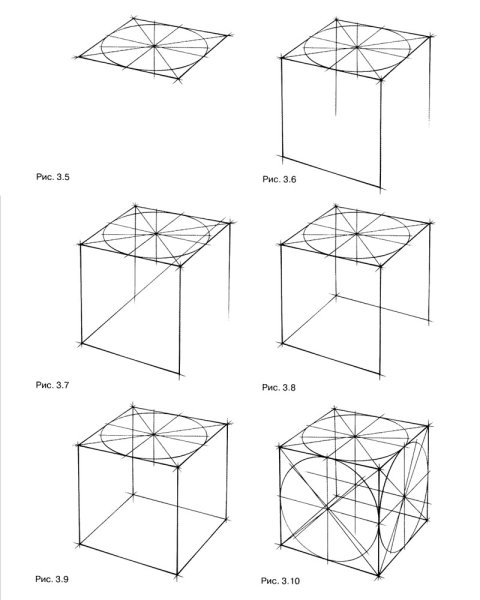 Рис. 3.5

Рис. 3.6

Рис. 3.7

Рис. 3.8

Рис. 3.9

Рис. 3.10