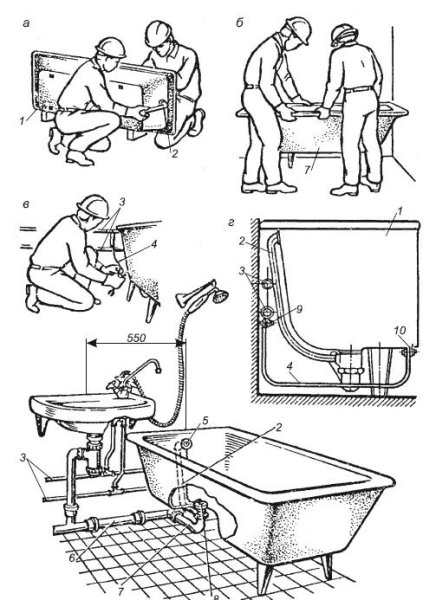 а
1
2
б
7
в
3
4
г
1
2
3
9
10
4
550
5
2
3
6
7
8