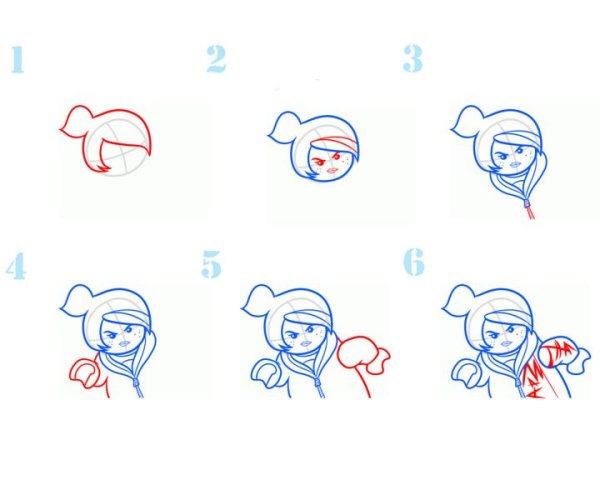 1

2

3

4

5

6