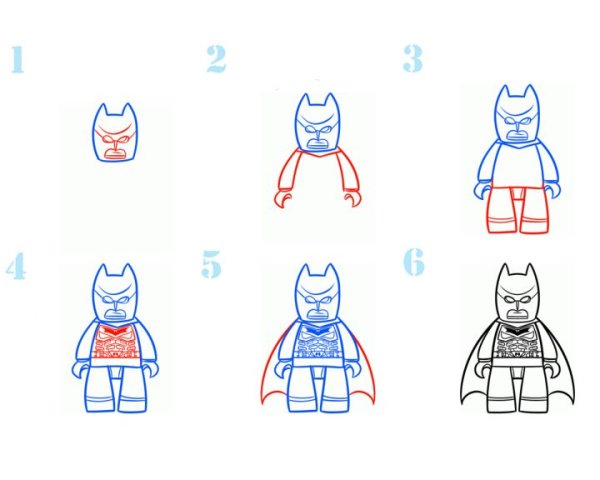 1

2

3

4

5

6