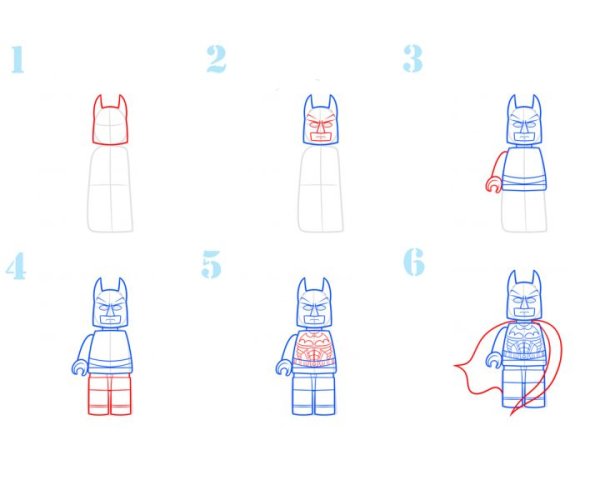 1

2

3

4

5

6