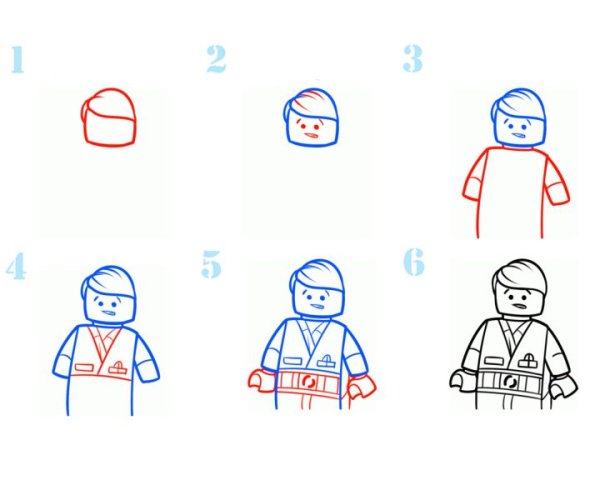 1

2

3

4

5

6