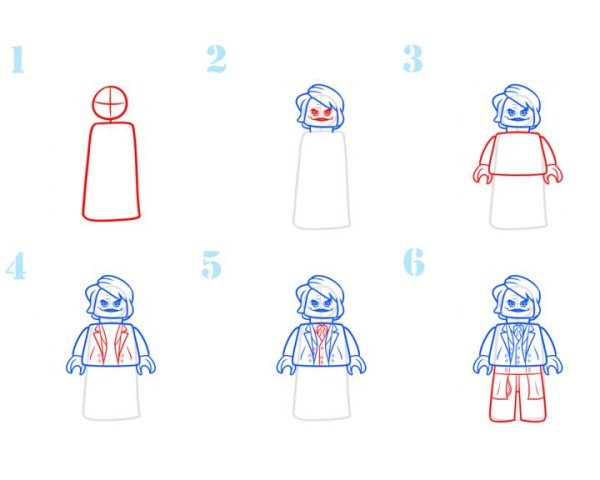 1

2

3

4

5

6