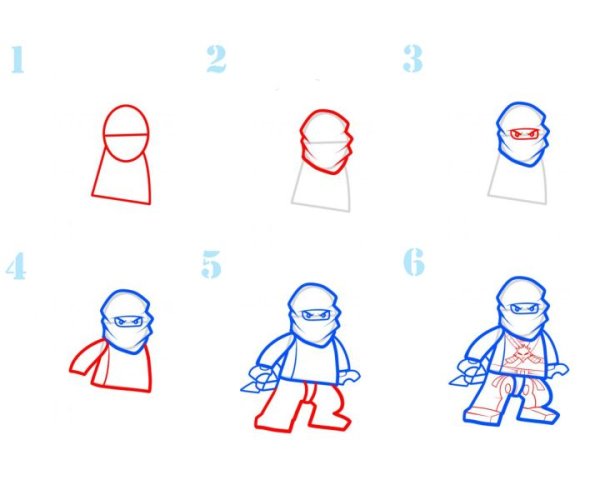 1

2

3

4

5

6