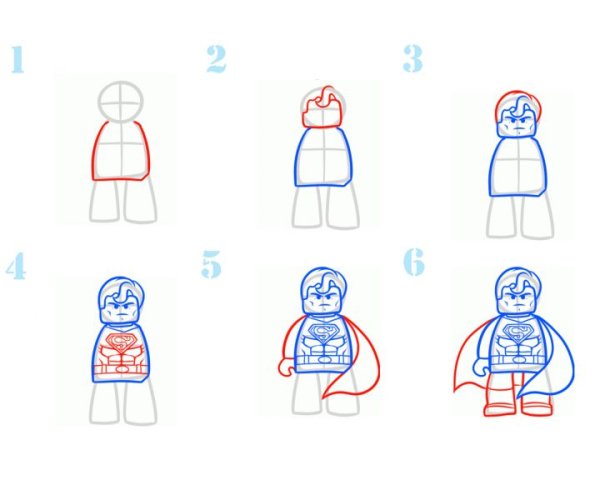 1

2

3

4

5

6