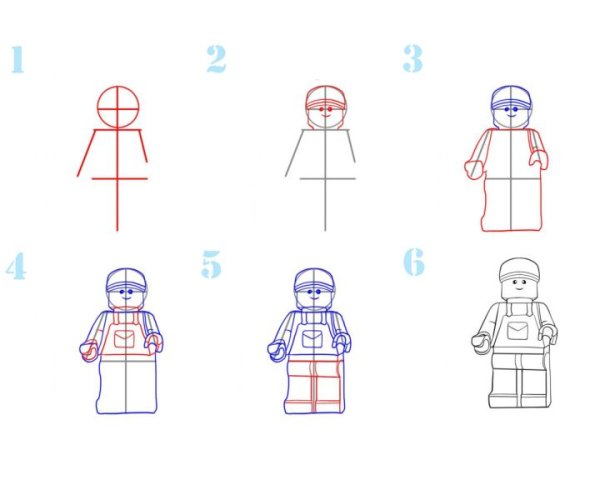 1

2

3

4

5

6