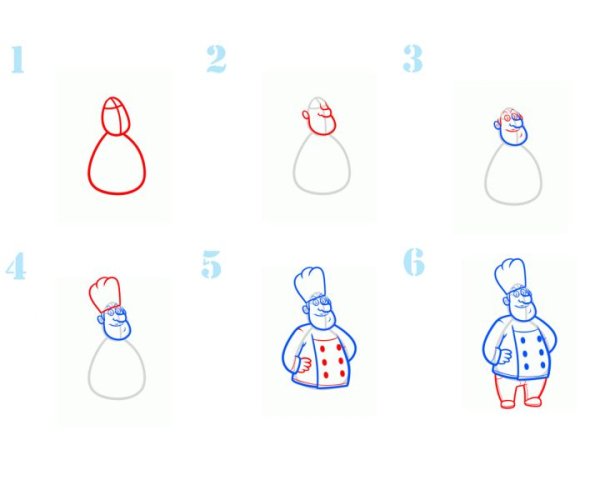 1

2

3

4

5

6