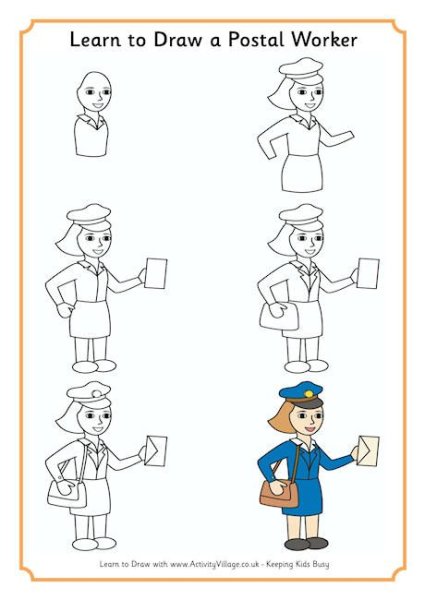 Learn to Draw a Postal Worker

Learn to Draw with www.ActivityVillage.co.uk - Keeping Kids Busy