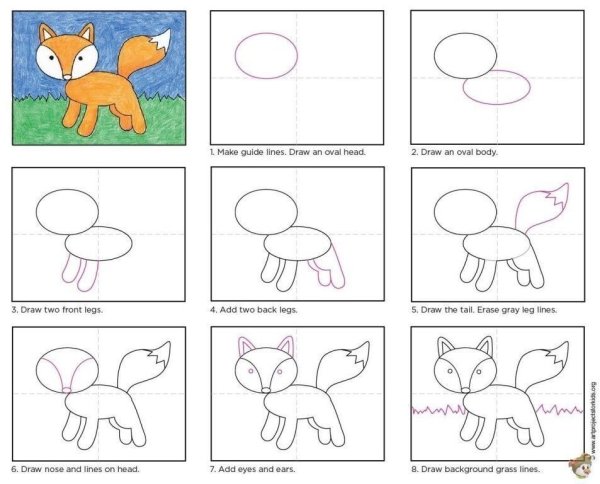 1. Make guide lines. Draw an oval head.

2. Draw an oval body.

3. Draw two front legs.

4. Add two back legs.

5. Draw the tail. Erase gray leg lines.

6. Draw nose and lines on head.

7. Add eyes and ears.

8. Draw background grass lines.

www.artprojectsforkids.org