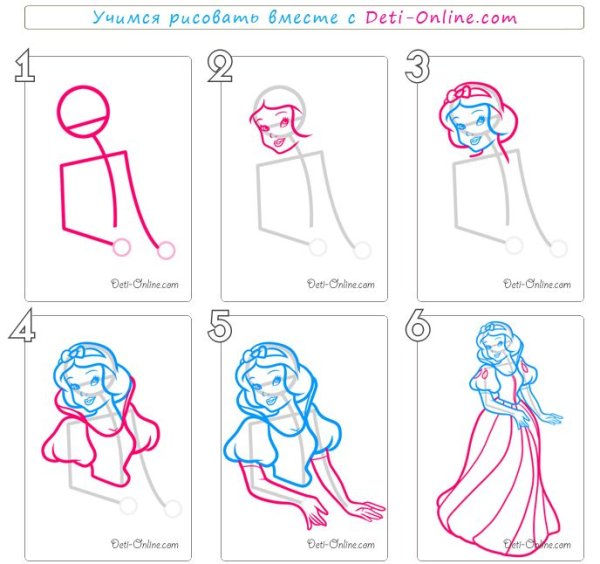 Учимся рисовать вместе с Deti-Online.com

1

Deti-Online.com

2

Deti-Online.com

3

Deti-Online.com

4

Deti-Online.com

5

Deti-Online.com

6

Deti-Online.com