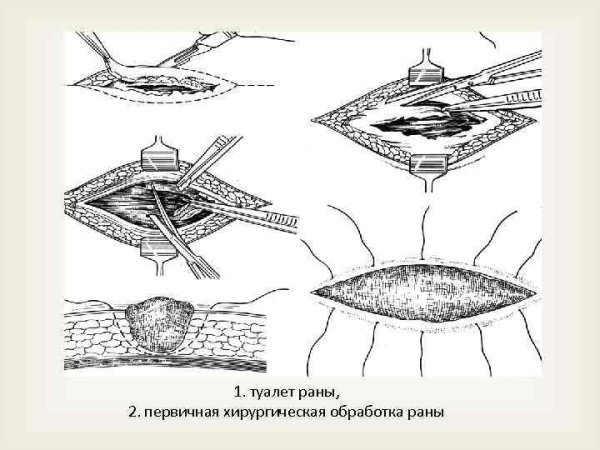 1. туалет раны,
2. первичная хирургическая обработка раны