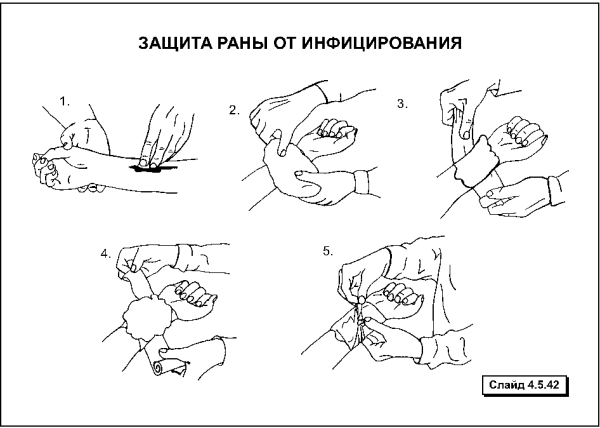 ЗАЩИТА РАНЫ ОТ ИНФИЦИРОВАНИЯ

1.

2.

3.

4.

5.

Слайд 4.5.42