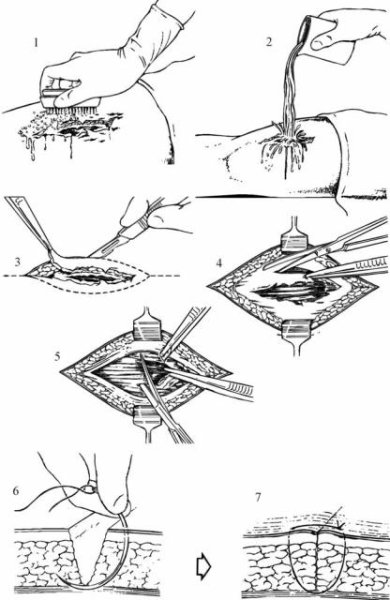 1
2
3
4
5
6
7