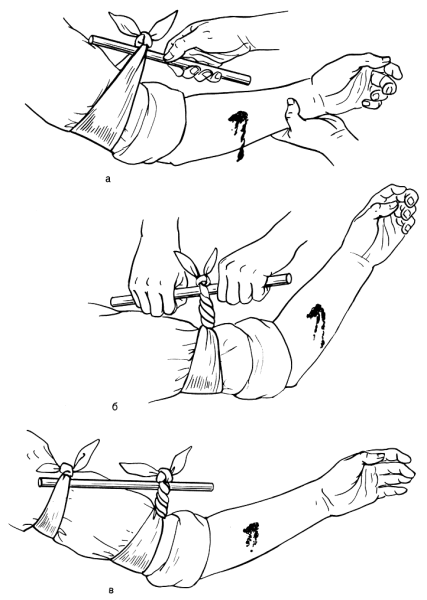 а

б

в