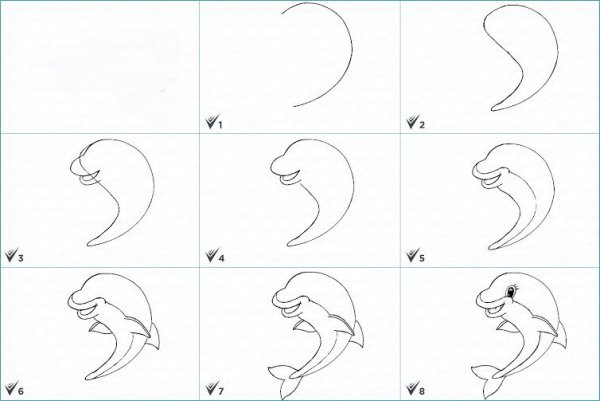 1

2

3

4

5

6

7

8