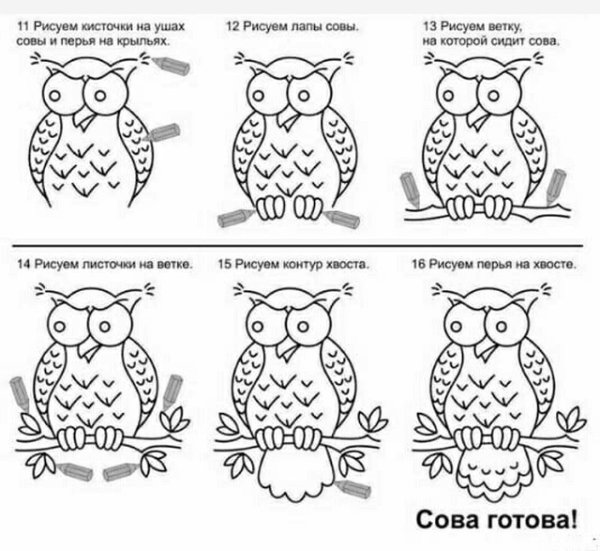 11 Рисуем кисточки на ушах совы и перья на крыльях.

12 Рисуем лапы совы.

13 Рисуем ветку, на которой сидит сова.

14 Рисуем листочки на ветке.

15 Рисуем контур хвоста.

16 Рисуем перья на хвосте.

Сова готова!