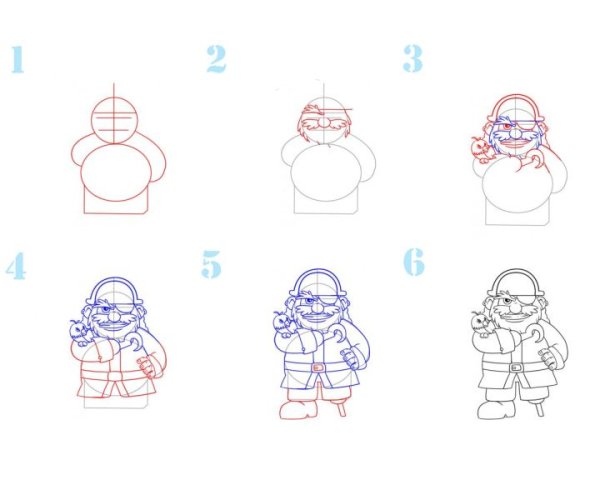 1

2

3

4

5

6