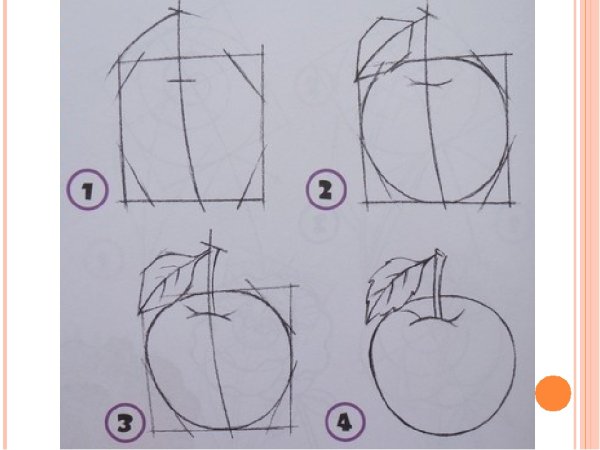 1
2
3
4