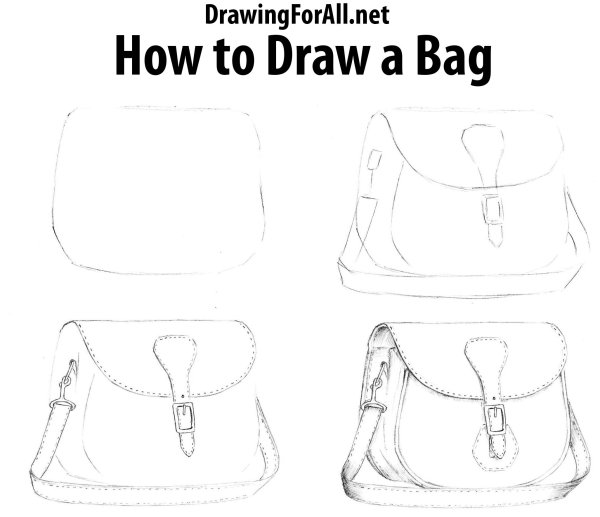 DrawingForAll.net
How to Draw a Bag