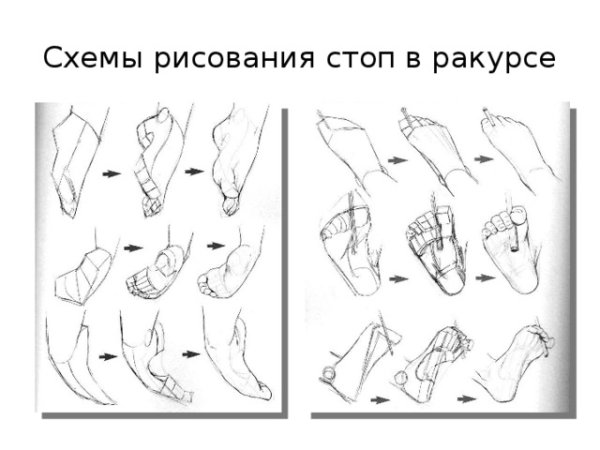 Схемы рисования стоп в ракурсе