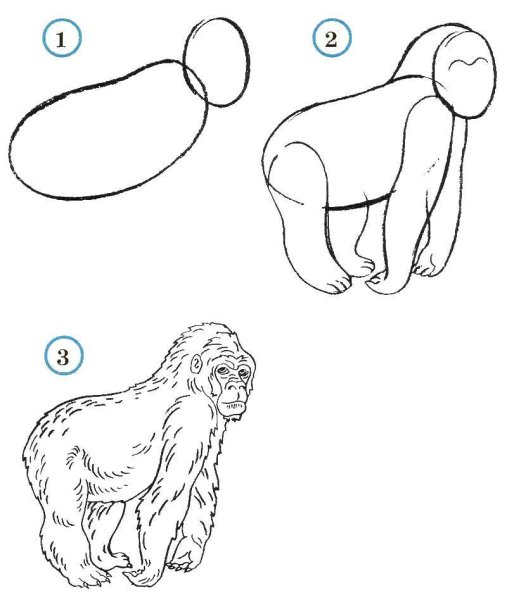 1

2

3