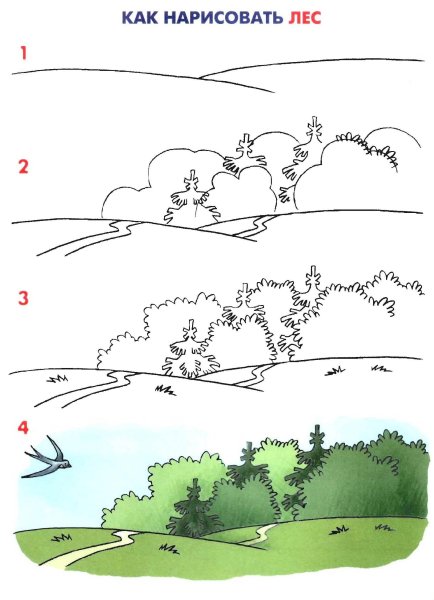 КАК НАРИСОВАТЬ ЛЕС

1

2

3

4