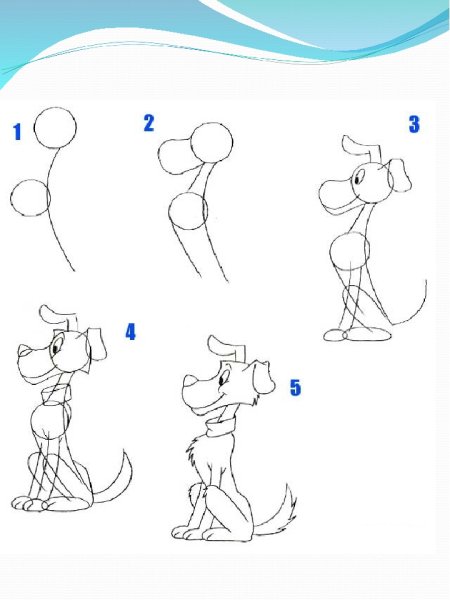 1
2
3
4
5