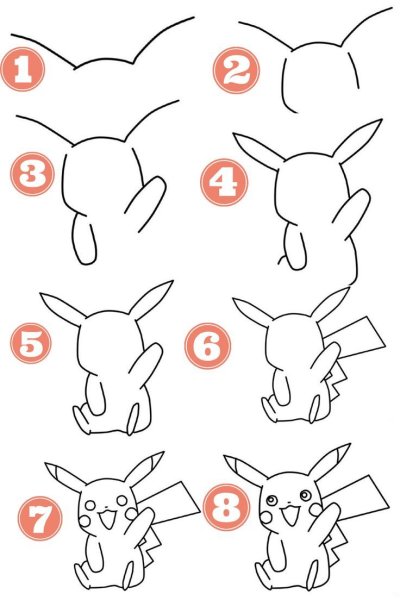 1
2
3
4
5
6
7
8