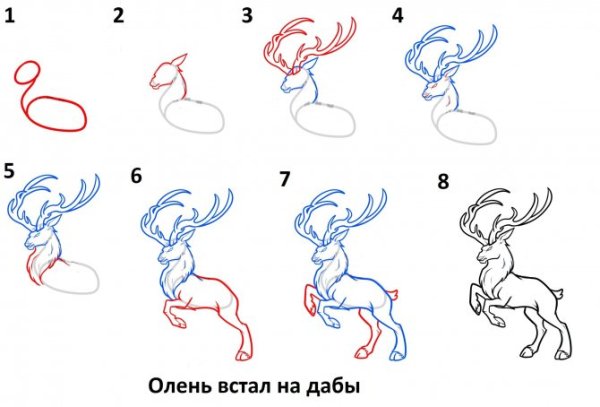 1
2
3
4
5
6
7
8

Олень встал на дабы