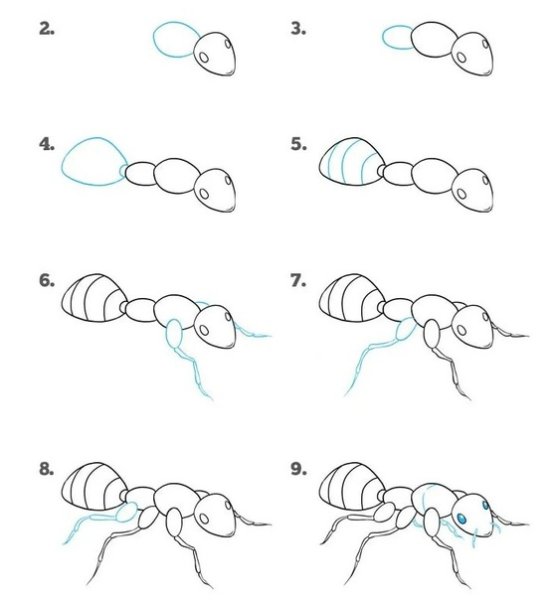 2.

3.

4.

5.

6.

7.

8.

9.